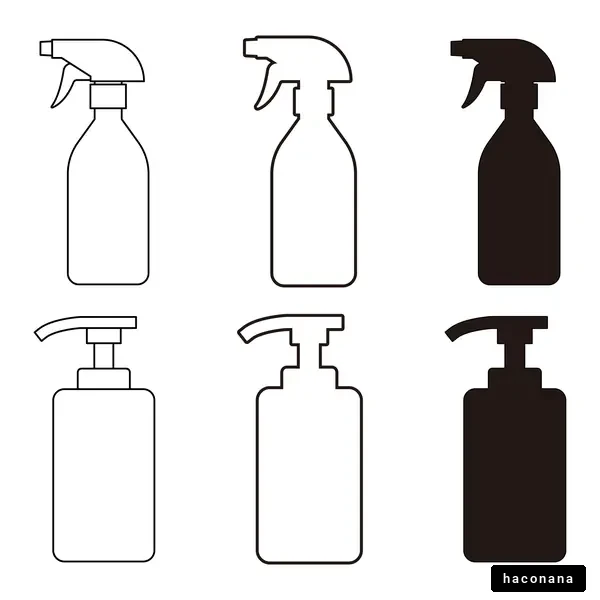 haconana